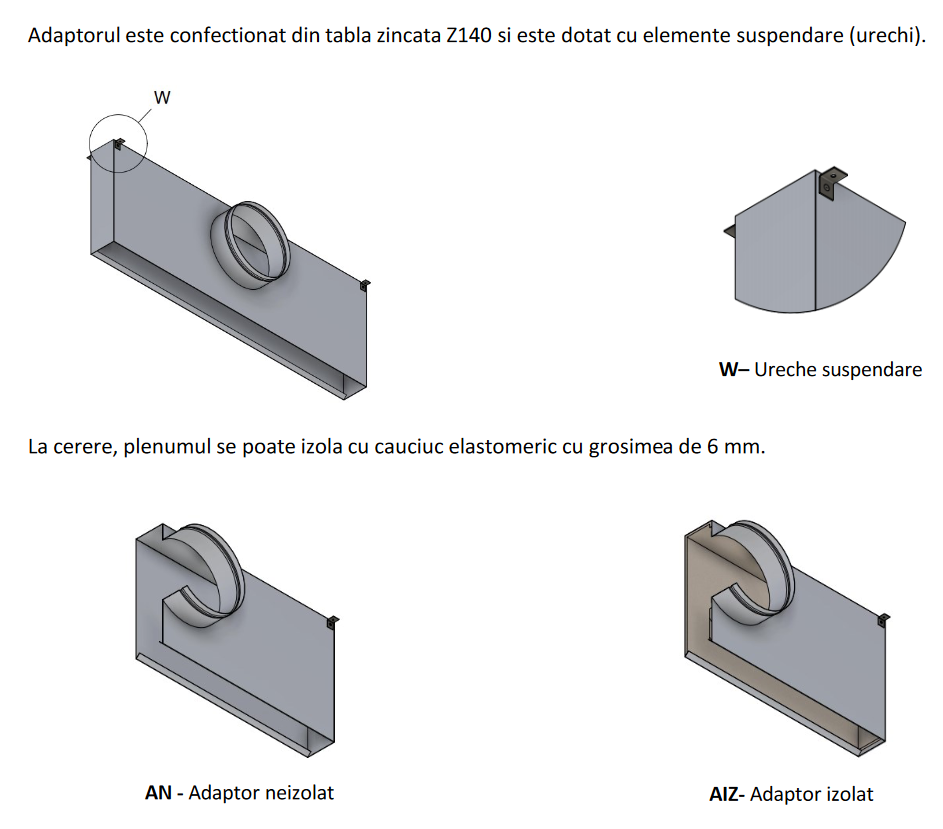 Adaptorul este confectionat din tabla zincata Z140 si este dotat cu elemente suspendare (urechi).

W

W– Ureche suspendare

La cerere, plenumul se poate izola cu cauciuc elastomeric cu grosimea de 6 mm.

AN - Adaptor neizolat

AIZ- Adaptor izolat